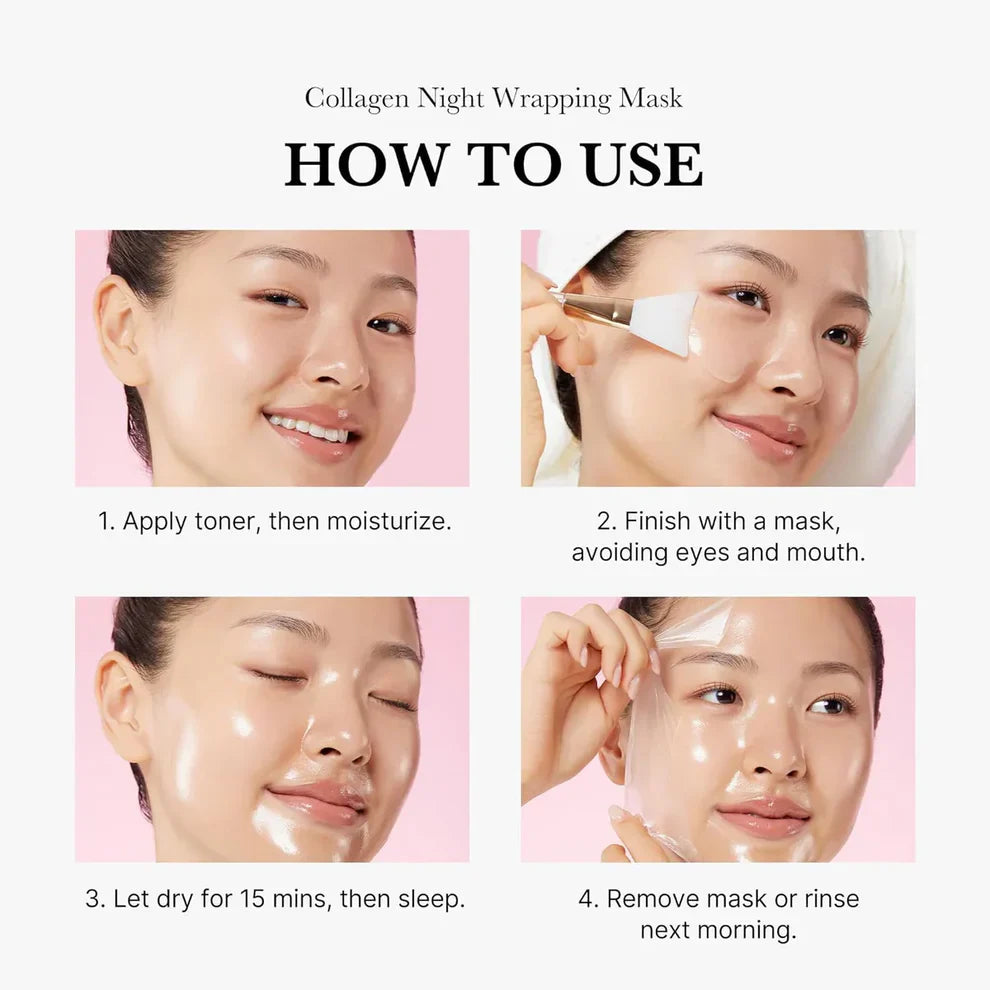 Collagen Night Wrapping Mask

HOW TO USE

1. Apply toner, then moisturize.

2. Finish with a mask, avoiding eyes and mouth.

3. Let dry for 15 mins, then sleep.

4. Remove mask or rinse next morning.