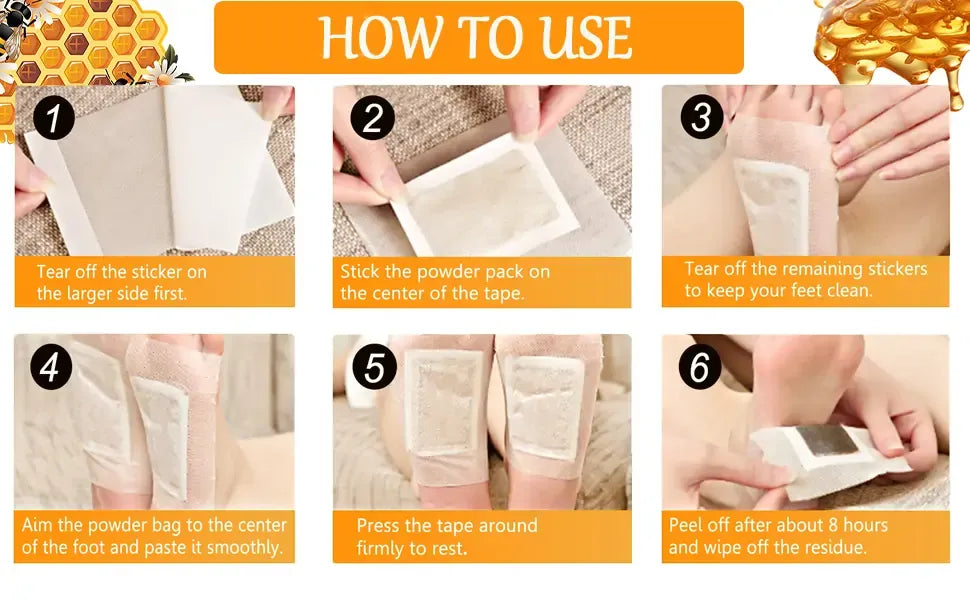 HOW TO USE

1
Tear off the sticker on the larger side first.

2
Stick the powder pack on the center of the tape.

3
Tear off the remaining stickers to keep your feet clean.

4
Aim the powder bag to the center of the foot and paste it smoothly.

5
Press the tape around firmly to rest.

6
Peel off after about 8 hours and wipe off the residue.